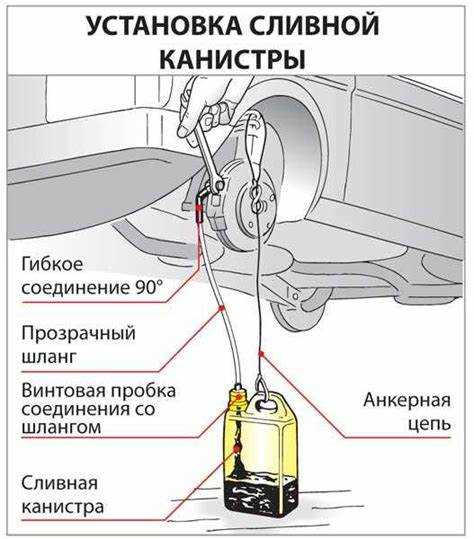 УСТАНОВКА СЛИВНОЙ КАНИСТРЫ

Гибкое соединение 90°

Прозрачный шланг

Винтовая пробка соединения со шлангом

Сливная канистра

Анкерная цепь